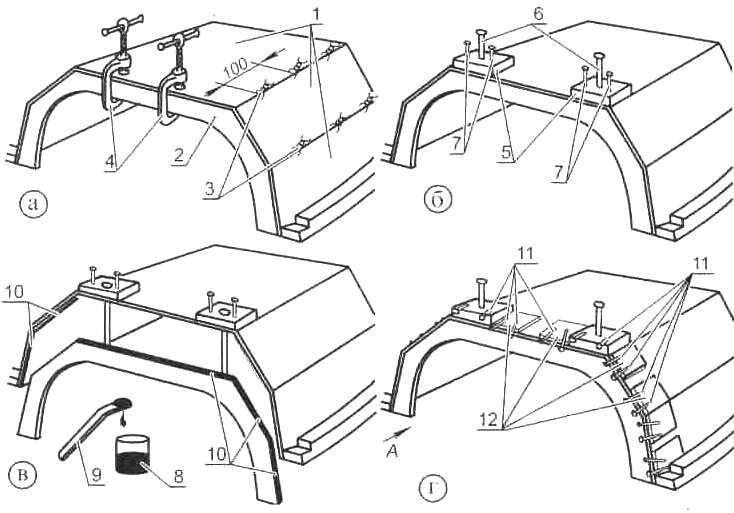 1
100
4
2
3
а
6
7
5
7
б
10
10
9
8
в
11
11
12
A
г